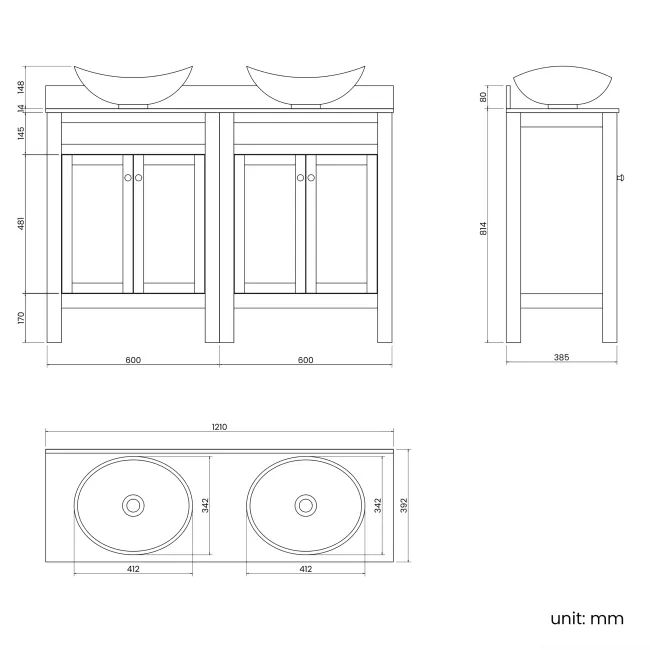 148
14
145
481
170
600
600
80
814
385
1210
342
342
392
412
412
unit: mm