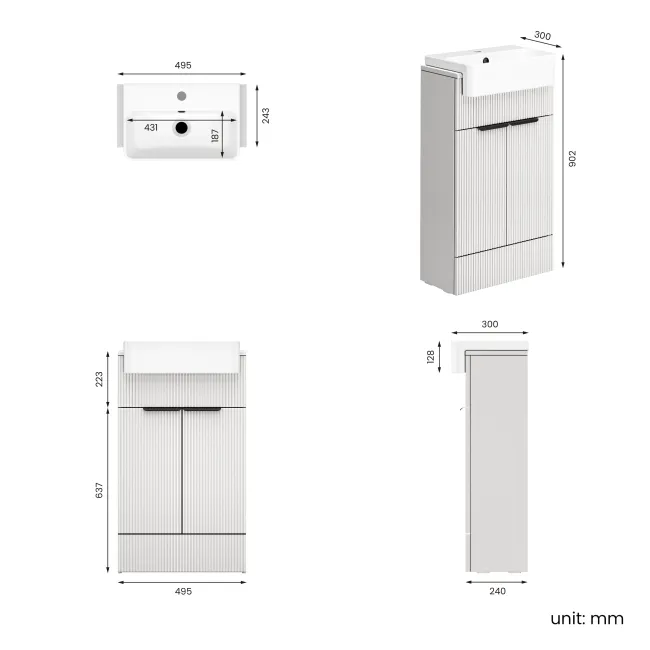 495

431

187

243

300

902

223

637

495

300

128

240

unit: mm