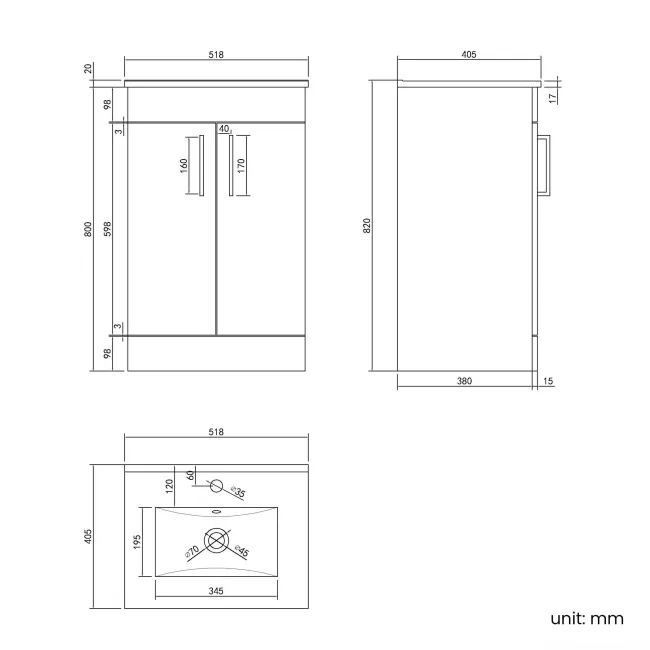 518
20
98
3
40
160
170
800
598
3
98
405
17
820
380
15
518
60
120
⌀35
405
195
⌀70
⌀45
345
unit: mm