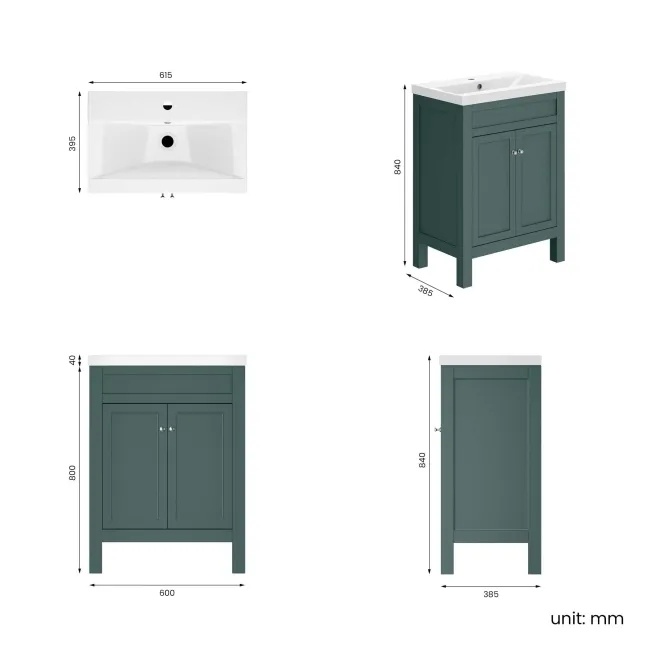 615

395

840

385

40

800

600

840

385

unit: mm