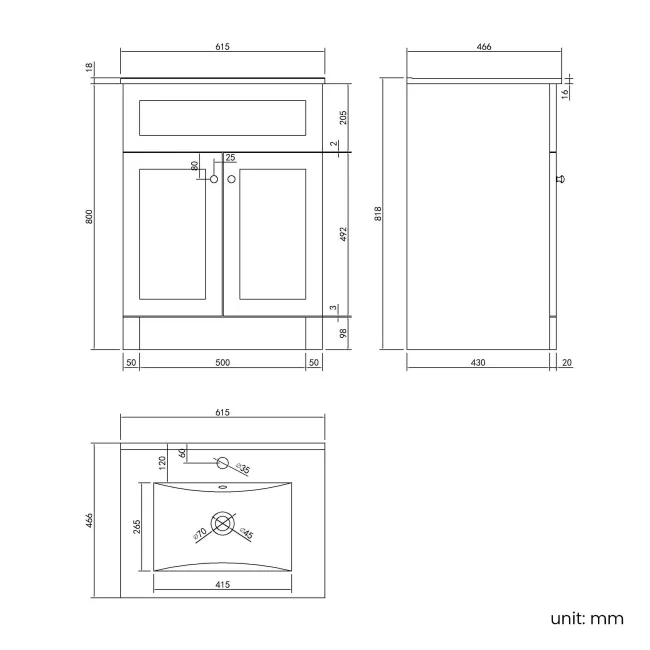 615
18
205
2
25
80
800
492
3
98
50
500
50

466
16
818
430
20

615
60
120
⌀35
466
265
⌀70
⌀45
415

unit: mm