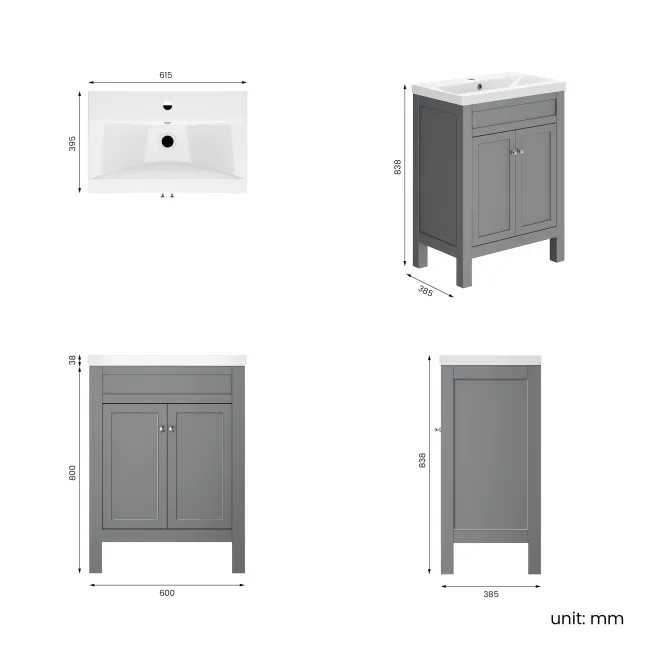 615
395
838
385
38
800
600
838
385
unit: mm