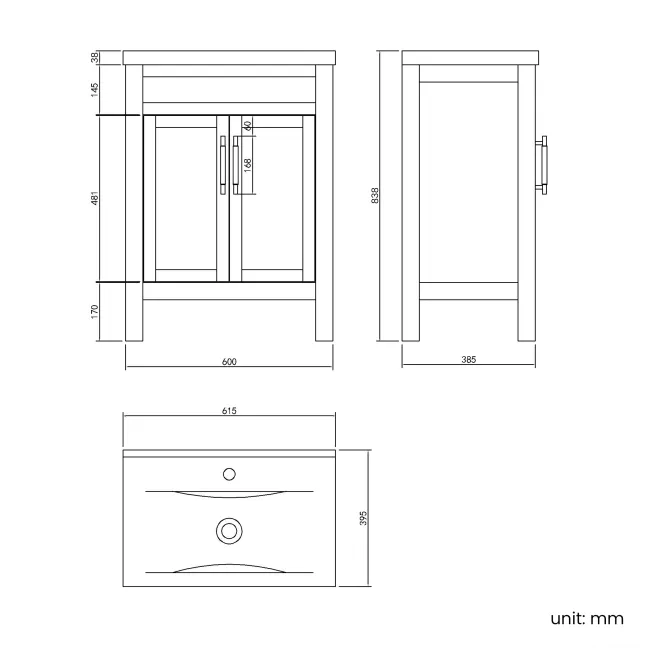 38
145
481
170
60
168
600
838
385
615
395
unit: mm