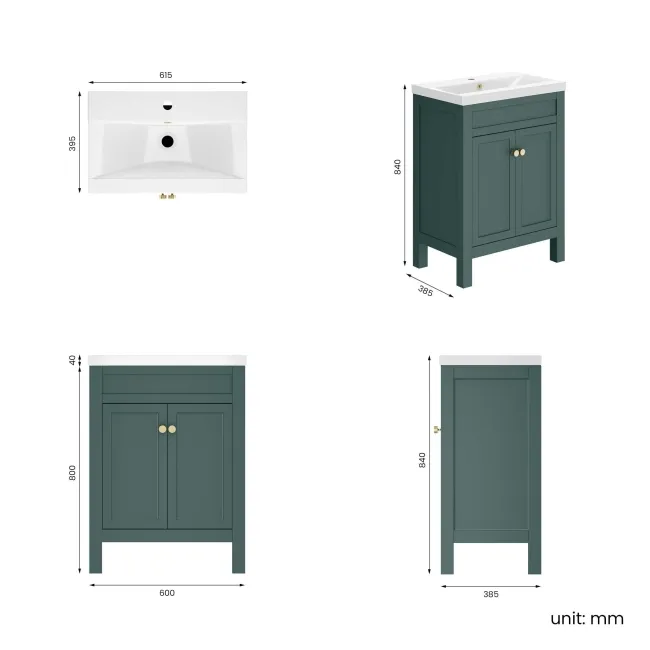 615

395

840

385

40

800

600

840

385

unit: mm