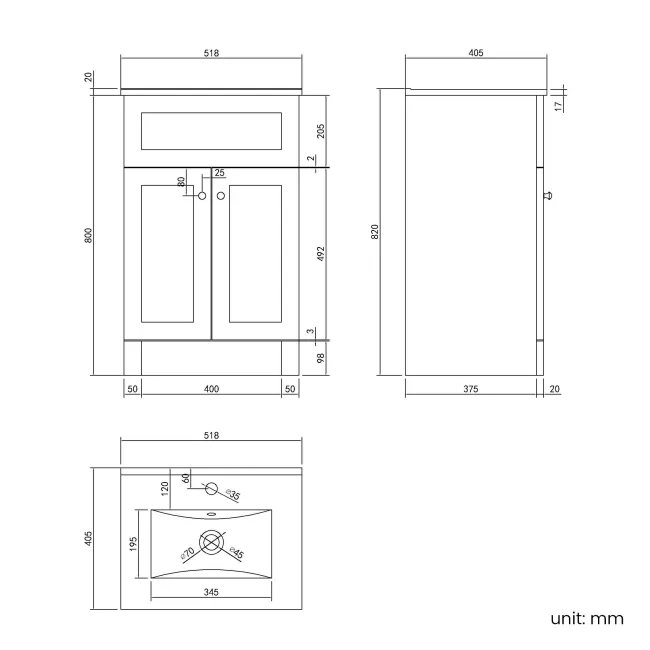 518

20

205

2

25

80

800

492

3

98

50

400

50

405

17

820

375

20

518

120

60

⌀35

405

195

⌀70

⌀45

345

unit: mm