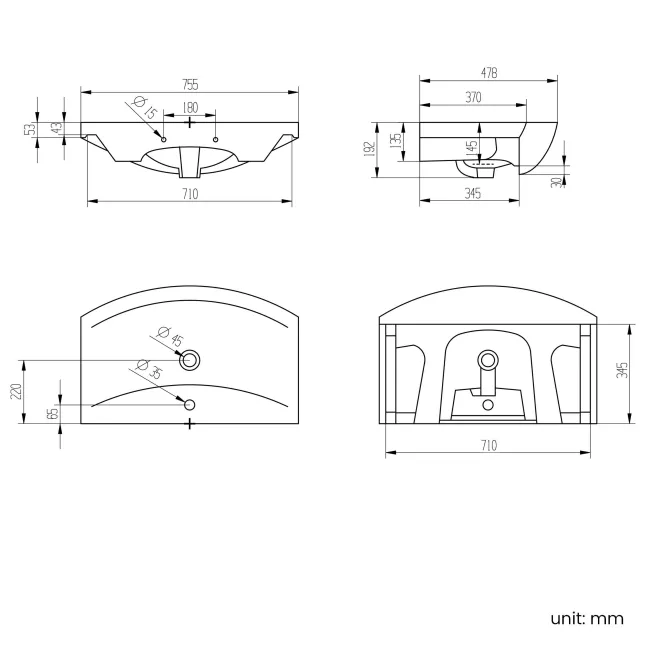 755
Ø 15
180
53
43
710

478
370
192
135
145
30
345

Ø 45
Ø 35
220
65

345
710

unit: mm