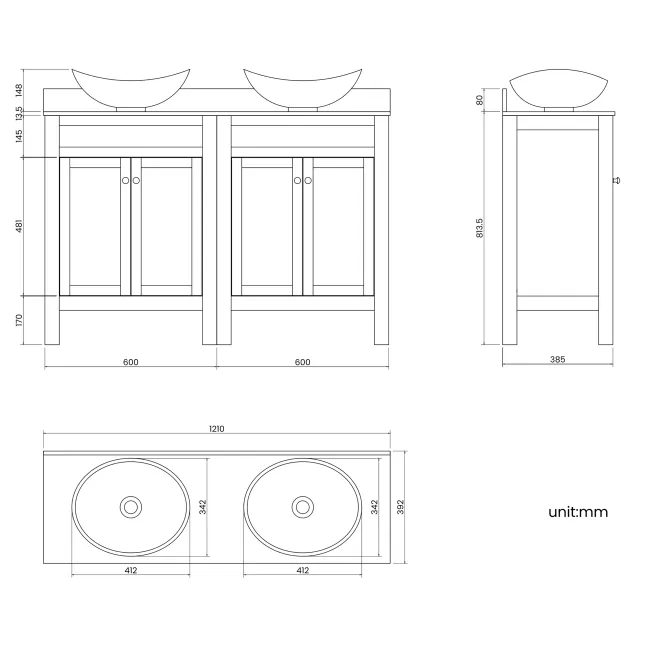 148
13.5
145
481
170
600
600
80
813.5
385
1210
342
342
392
412
412
unit:mm