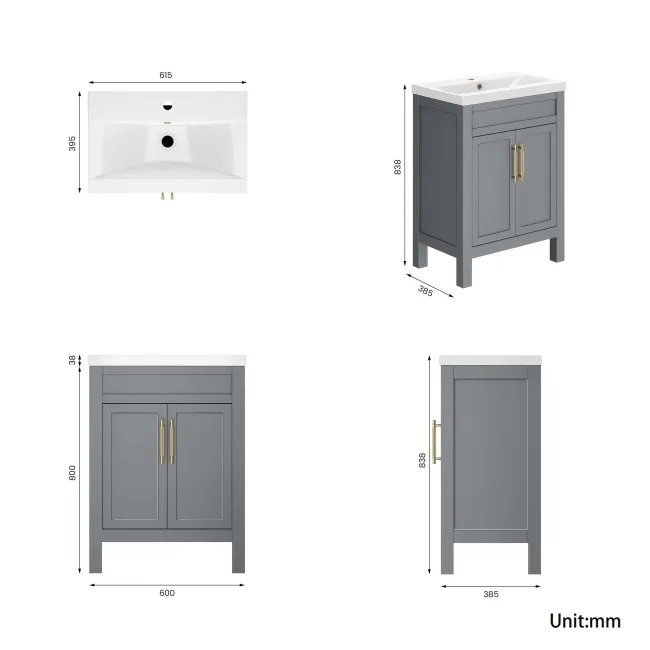 615

395

838

385

38

800

600

838

385

Unit:mm